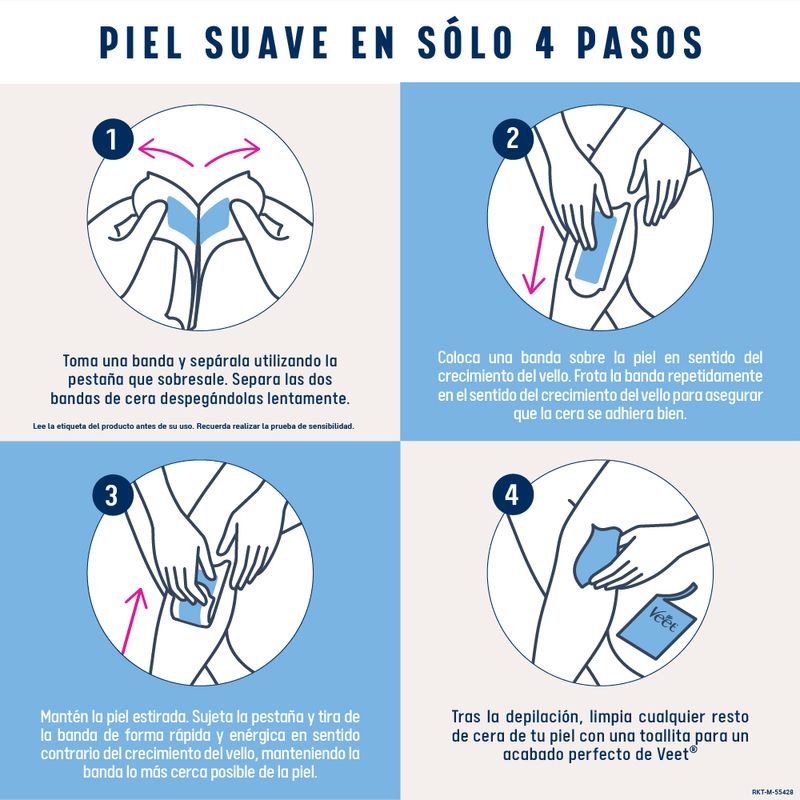 PIEL SUAVE EN SÓLO 4 PASOS

1

Toma una banda y sepárala utilizando la pestaña que sobresale. Separa las dos bandas de cera despegándolas lentamente.

Lee la etiqueta del producto antes de su uso. Recuerda realizar la prueba de sensibilidad.

2

Coloca una banda sobre la piel en sentido del crecimiento del vello. Frota la banda repetidamente en el sentido del crecimiento del vello para asegurar que la cera se adhiera bien.

3

Mantén la piel estirada. Sujeta la pestaña y tira de la banda de forma rápida y enérgica en sentido contrario del crecimiento del vello, manteniendo la banda lo más cerca posible de la piel.

4

Veet

Tras la depilación, limpia cualquier resto de cera de tu piel con una toallita para un acabado perfecto de Veet®

RKT-M-55428