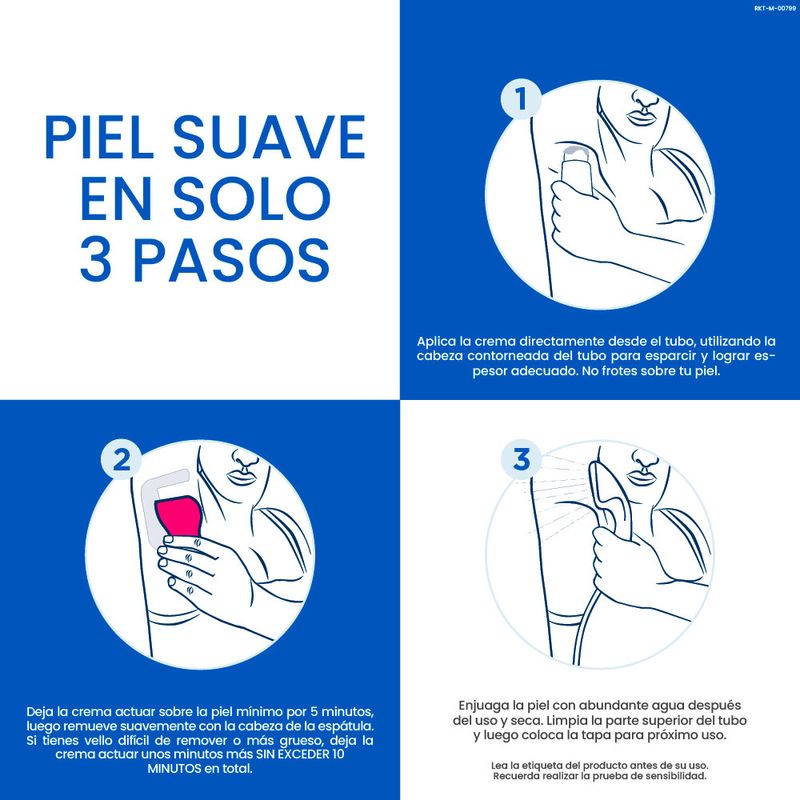 RKT-M-00799

PIEL SUAVE EN SOLO 3 PASOS

1

Aplica la crema directamente desde el tubo, utilizando la cabeza contorneada del tubo para esparcir y lograr espesor adecuado. No frotes sobre tu piel.

2

Deja la crema actuar sobre la piel mínimo por 5 minutos, luego remueve suavemente con la cabeza de la espátula. Si tienes vello difícil de remover o más grueso, deja la crema actuar unos minutos más SIN EXCEDER 10 MINUTOS en total.

3

Enjuaga la piel con abundante agua después del uso y seca. Limpia la parte superior del tubo y luego coloca la tapa para próximo uso.

Lea la etiqueta del producto antes de su uso. Recuerda realizar la prueba de sensibilidad.