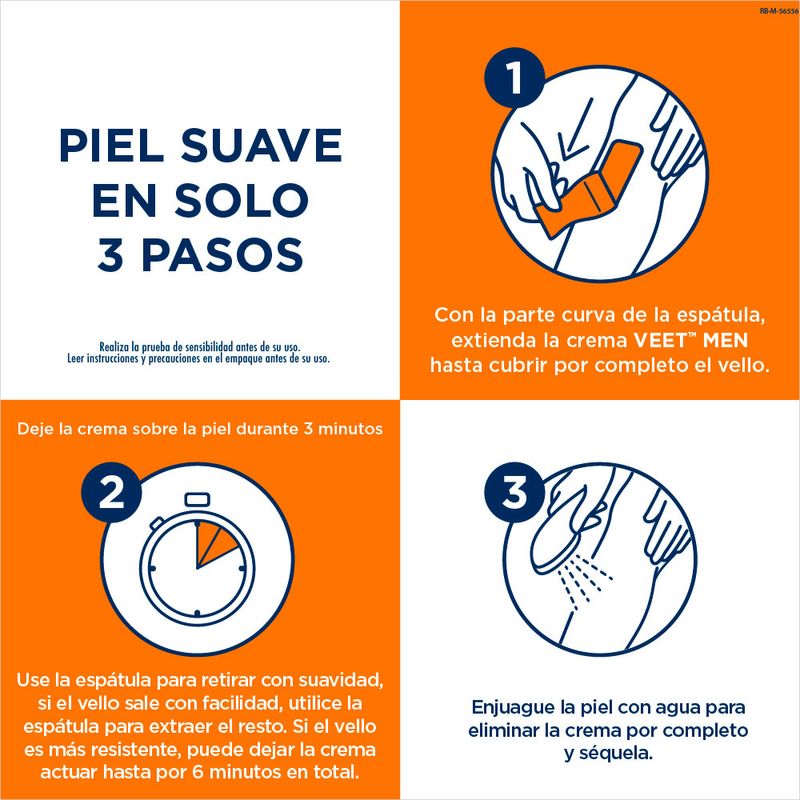 RB-M-56556

PIEL SUAVE EN SOLO 3 PASOS

Realiza la prueba de sensibilidad antes de su uso.
Leer instrucciones y precauciones en el empaque antes de su uso.

1

Con la parte curva de la espátula, extienda la crema VEET™ MEN hasta cubrir por completo el vello.

Deje la crema sobre la piel durante 3 minutos

2

Use la espátula para retirar con suavidad, si el vello sale con facilidad, utilice la espátula para extraer el resto. Si el vello es más resistente, puede dejar la crema actuar hasta por 6 minutos en total.

3

Enjuague la piel con agua para eliminar la crema por completo y séquela.